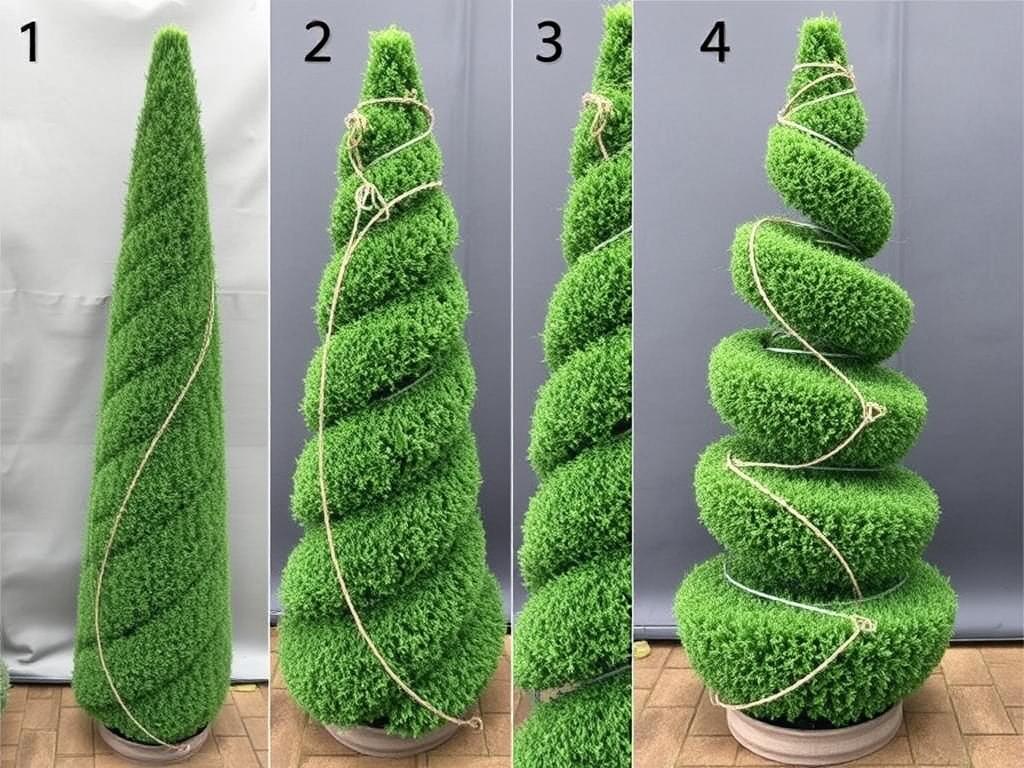 1

2

3

4